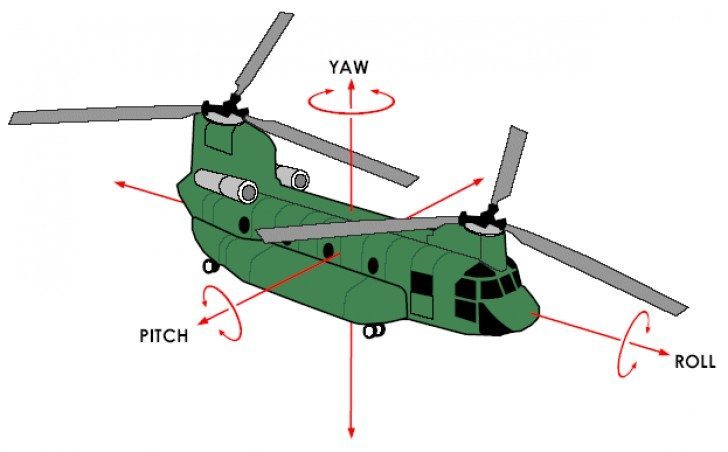 YAW

PITCH

ROLL