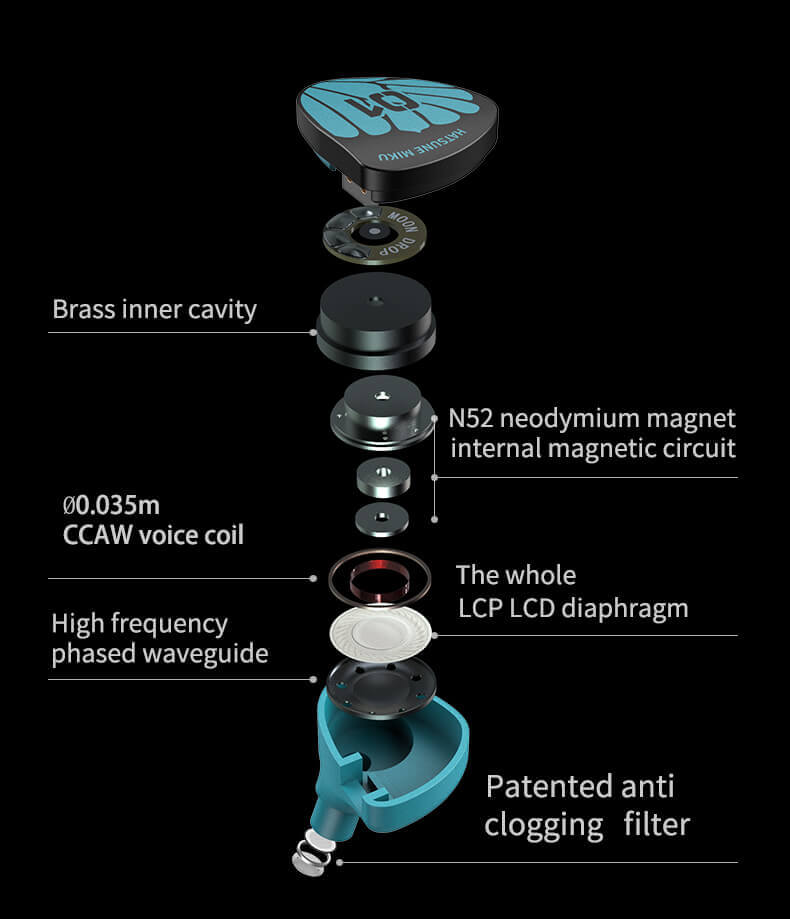 01

HATSUNE MIKU

MOON DROP

Brass inner cavity

N52 neodymium magnet internal magnetic circuit

Ø0.035m CCAW voice coil

The whole LCP LCD diaphragm

High frequency phased waveguide

Patented anti clogging filter