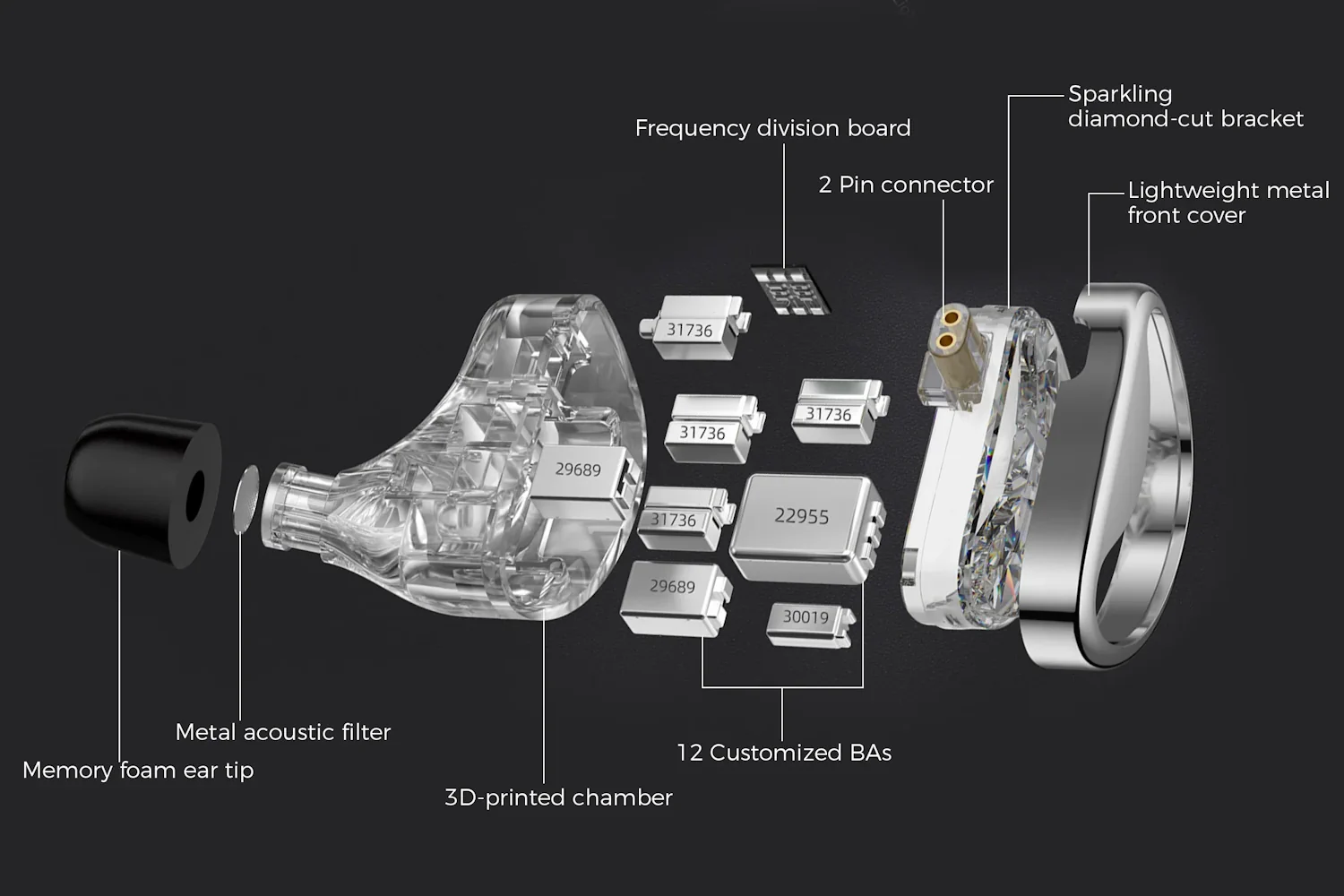 Sparkling diamond-cut bracket

Frequency division board

2 Pin connector

Lightweight metal front cover

31736

31736

31736

29689

31736

22955

29689

30019

Metal acoustic filter

Memory foam ear tip

12 Customized BAs

3D-printed chamber